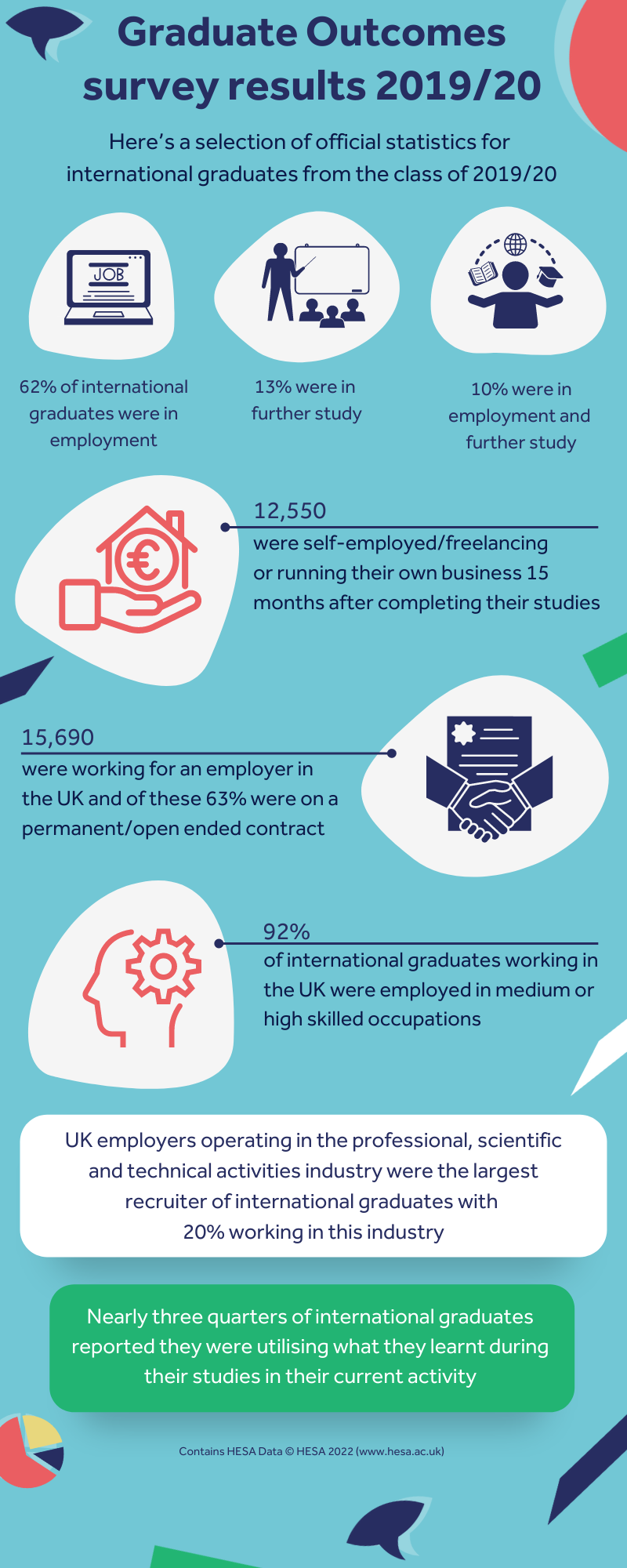 Graduate Outcomes survey results 2019/20

Here's a selection of official statistics for international graduates from the class of 2019/20

JOB

62% of international graduates were in employment

13% were in further study

10% were in employment and further study

12,550
were self-employed/freelancing or running their own business 15 months after completing their studies

15,690
were working for an employer in the UK and of these 63% were on a permanent/open ended contract

92%
of international graduates working in the UK were employed in medium or high skilled occupations

UK employers operating in the professional, scientific and technical activities industry were the largest recruiter of international graduates with 20% working in this industry

Nearly three quarters of international graduates reported they were utilising what they learnt during their studies in their current activity

Contains HESA Data © HESA 2022 (www.hesa.ac.uk)