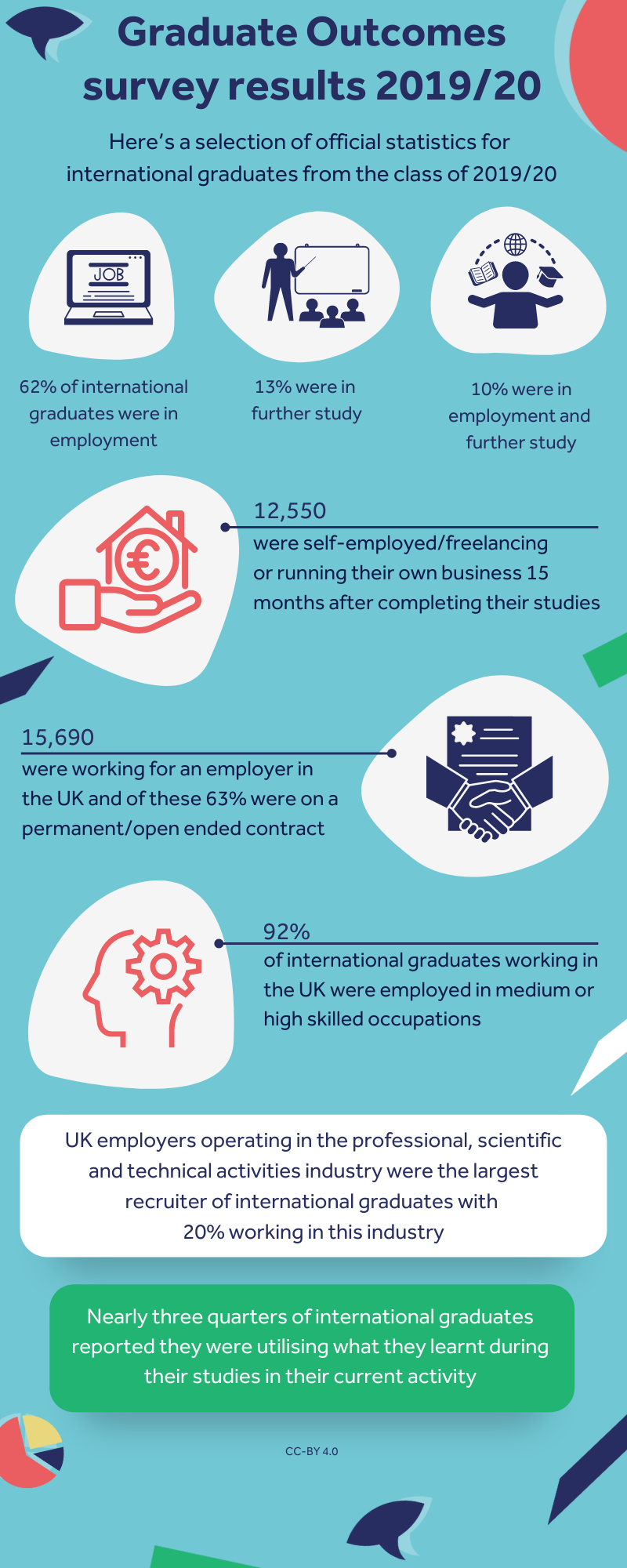 Graduate Outcomes survey results 2019/20

Here's a selection of official statistics for international graduates from the class of 2019/20

JOB

62% of international graduates were in employment

13% were in further study

10% were in employment and further study

12,550
were self-employed/freelancing or running their own business 15 months after completing their studies

15,690
were working for an employer in the UK and of these 63% were on a permanent/open ended contract

92%
of international graduates working in the UK were employed in medium or high skilled occupations

UK employers operating in the professional, scientific and technical activities industry were the largest recruiter of international graduates with 20% working in this industry

Nearly three quarters of international graduates reported they were utilising what they learnt during their studies in their current activity

CC-BY 4.0